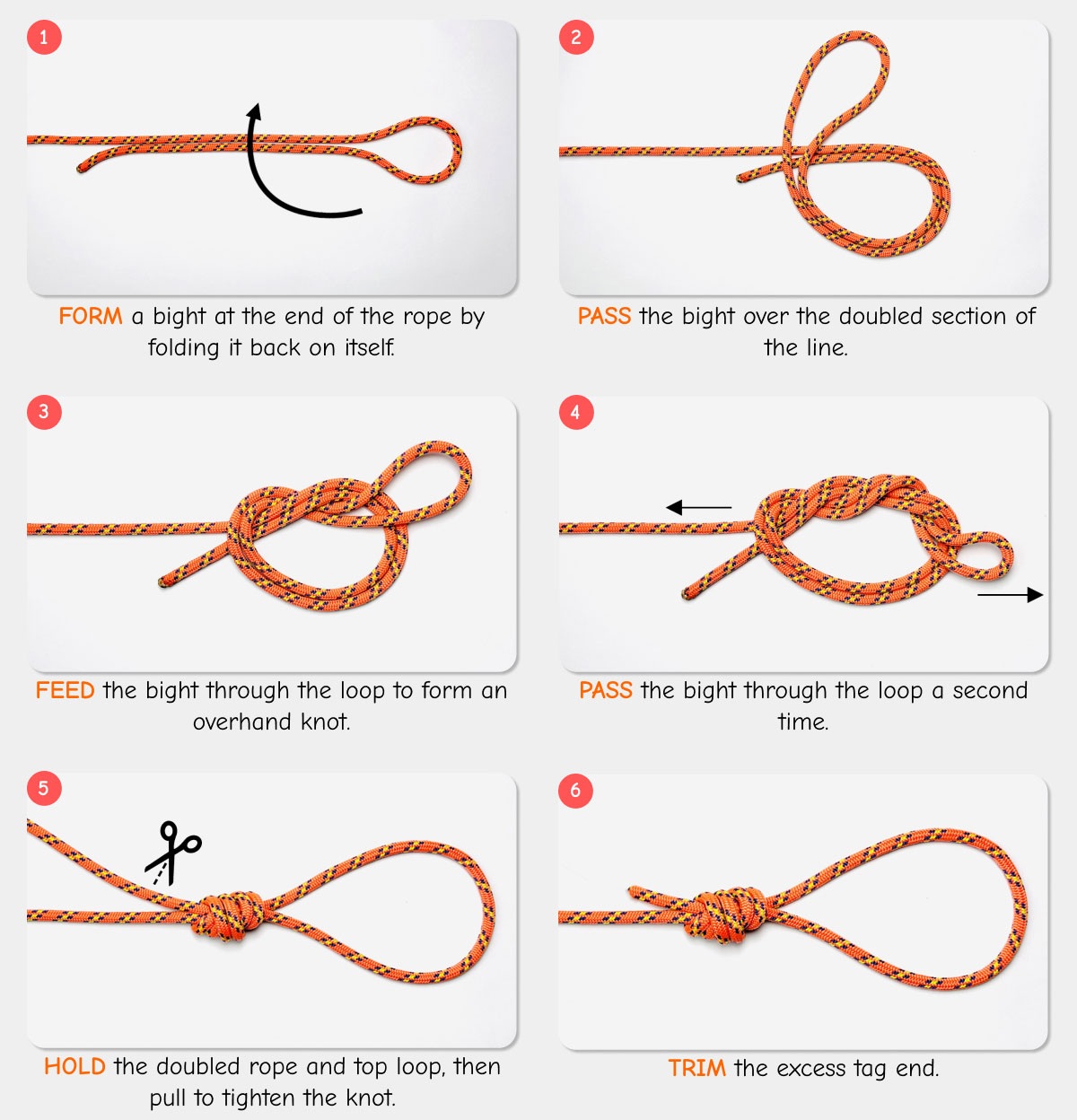 1

FORM a bight at the end of the rope by folding it back on itself.

2

PASS the bight over the doubled section of the line.

3

FEED the bight through the loop to form an overhand knot.

4

PASS the bight through the loop a second time.

5

HOLD the doubled rope and top loop, then pull to tighten the knot.

6

TRIM the excess tag end.